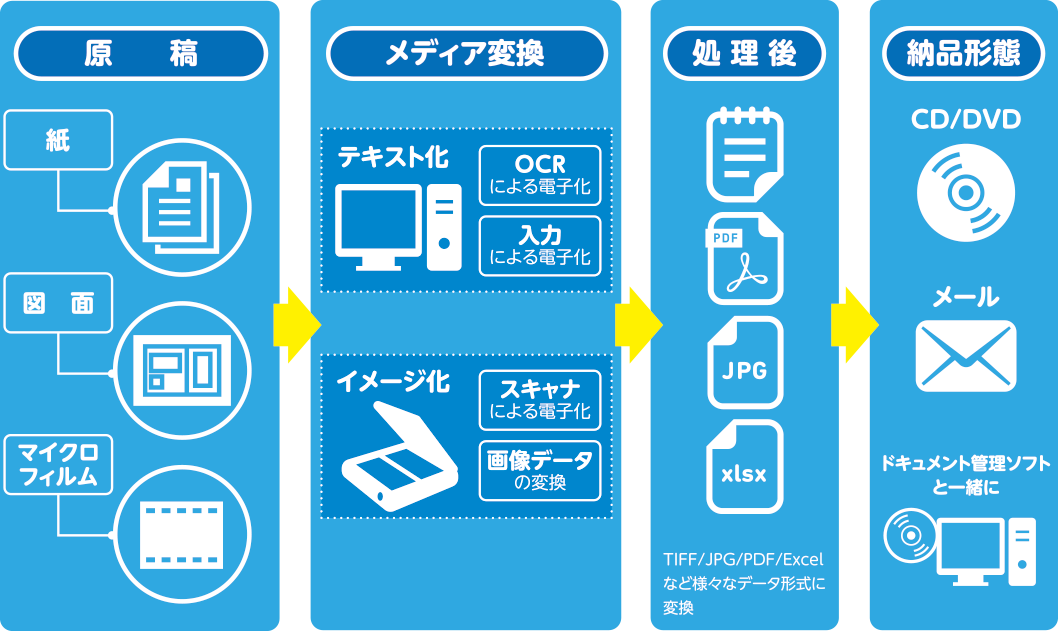 原　稿

紙

図　面

マイクロフィルム

メディア変換

テキスト化

OCR
による電子化

入力
による電子化

イメージ化

スキャナ
による電子化

画像データ
の変換

処理後

PDF

JPG

xlsx

TIFF/JPG/PDF/Excel など様々なデータ形式に変換

納品形態

CD/DVD

メール

ドキュメント管理ソフトと一緒に